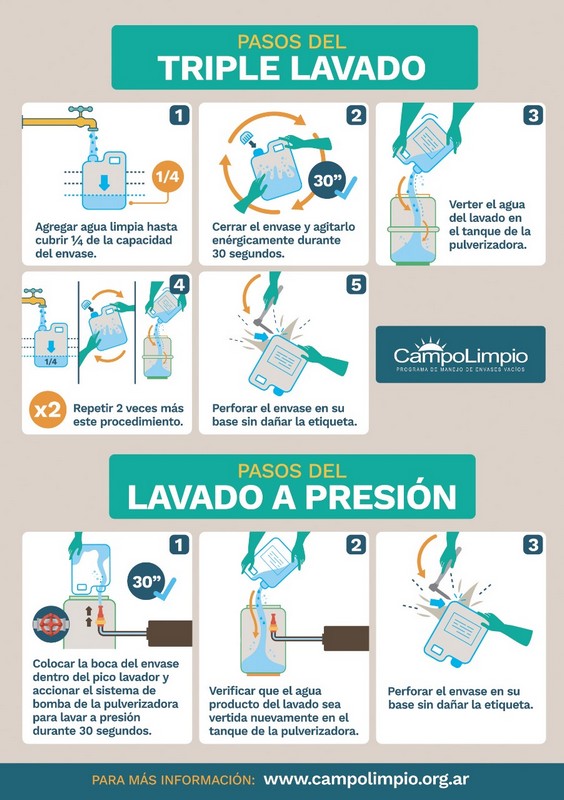 PASOS DEL
TRIPLE LAVADO

1
1/4
Agregar agua limpia hasta cubrir ¼ de la capacidad del envase.

2
30"
Cerrar el envase y agitarlo enérgicamente durante 30 segundos.

3
Verter el agua del lavado en el tanque de la pulverizadora.

4
1/4
x2
Repetir 2 veces más este procedimiento.

5
Perforar el envase en su base sin dañar la etiqueta.

CampoLimpio
PROGRAMA DE MANEJO DE ENVASES VACÍOS

PASOS DEL
LAVADO A PRESIÓN

1
30"
Colocar la boca del envase dentro del pico lavador y accionar el sistema de bomba de la pulverizadora para lavar a presión durante 30 segundos.

2
Verificar que el agua producto del lavado sea vertida nuevamente en el tanque de la pulverizadora.

3
Perforar el envase en su base sin dañar la etiqueta.

PARA MÁS INFORMACIÓN: www.campolimpio.org.ar